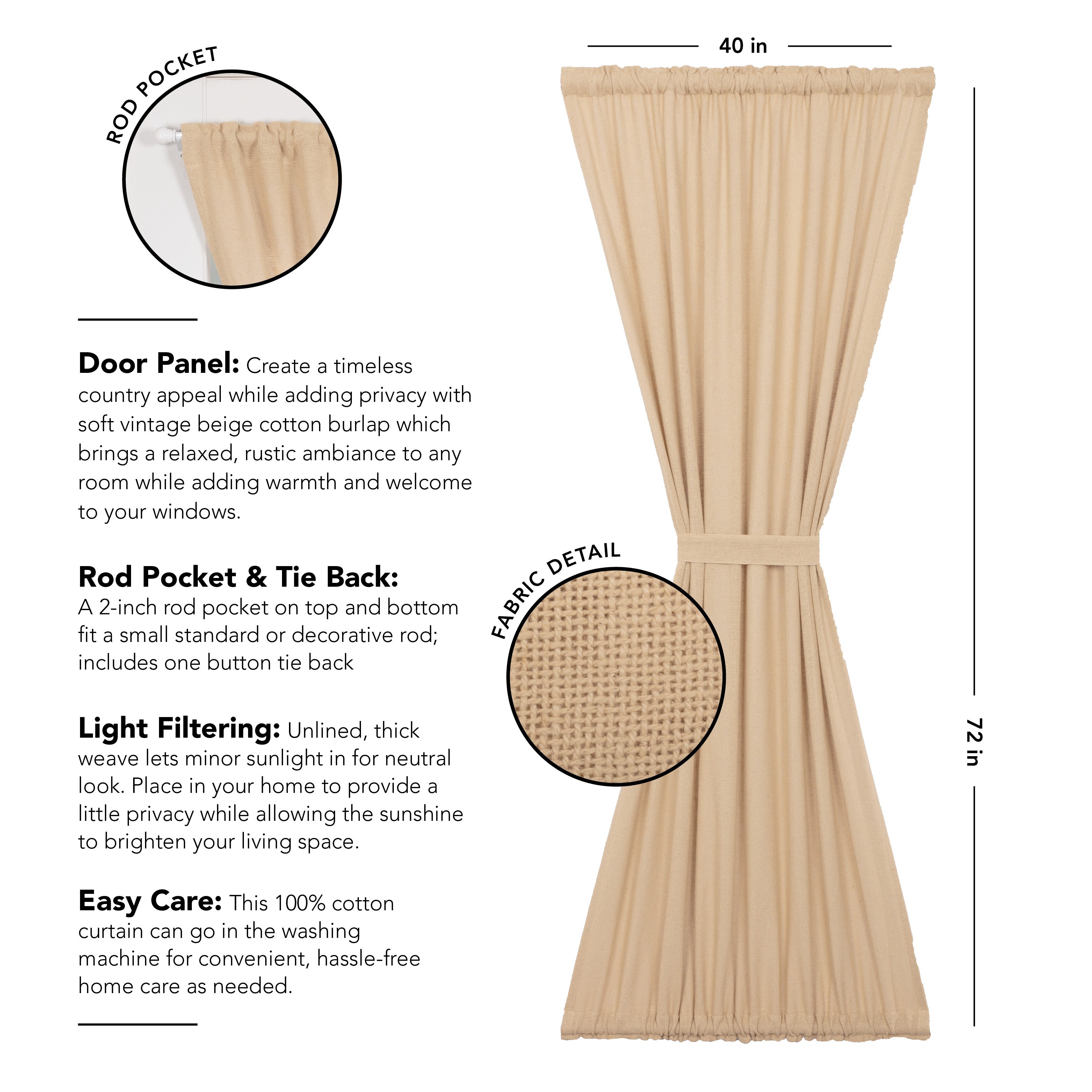 ROD POCKET

Door Panel: Create a timeless country appeal while adding privacy with soft vintage beige cotton burlap which brings a relaxed, rustic ambiance to any room while adding warmth and welcome to your windows.

Rod Pocket & Tie Back: A 2-inch rod pocket on top and bottom fit a small standard or decorative rod; includes one button tie back

Light Filtering: Unlined, thick weave lets minor sunlight in for neutral look. Place in your home to provide a little privacy while allowing the sunshine to brighten your living space.

Easy Care: This 100% cotton curtain can go in the washing machine for convenient, hassle-free home care as needed.

40 in

FABRIC DETAIL

72 in